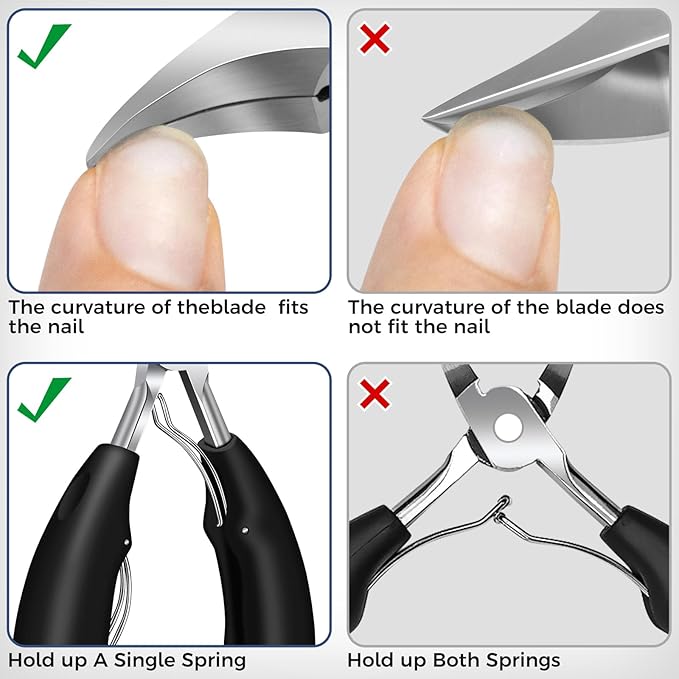 The curvature of theblade fits the nail

The curvature of the blade does not fit the nail

Hold up A Single Spring

Hold up Both Springs