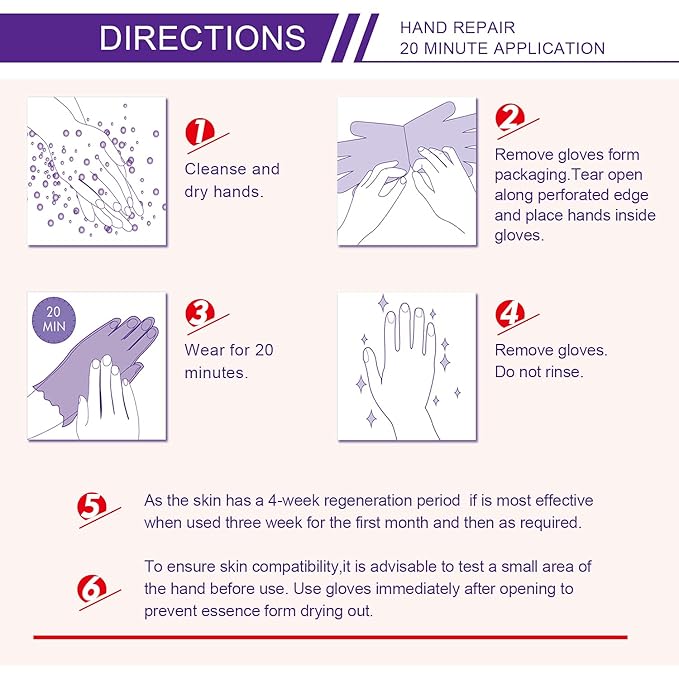 DIRECTIONS

HAND REPAIR
20 MINUTE APPLICATION

1
Cleanse and dry hands.

2
Remove gloves form packaging.Tear open along perforated edge and place hands inside gloves.

20 MIN

3
Wear for 20 minutes.

4
Remove gloves. Do not rinse.

5
As the skin has a 4-week regeneration period if is most effective when used three week for the first month and then as required.

6
To ensure skin compatibility,it is advisable to test a small area of the hand before use. Use gloves immediately after opening to prevent essence form drying out.