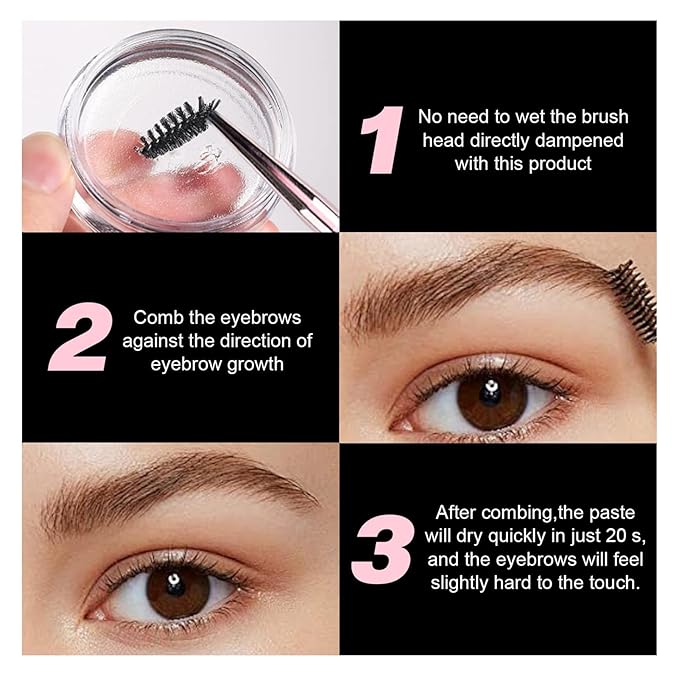 1 No need to wet the brush head directly dampened with this product

2 Comb the eyebrows against the direction of eyebrow growth

3 After combing,the paste will dry quickly in just 20 s, and the eyebrows will feel slightly hard to the touch.