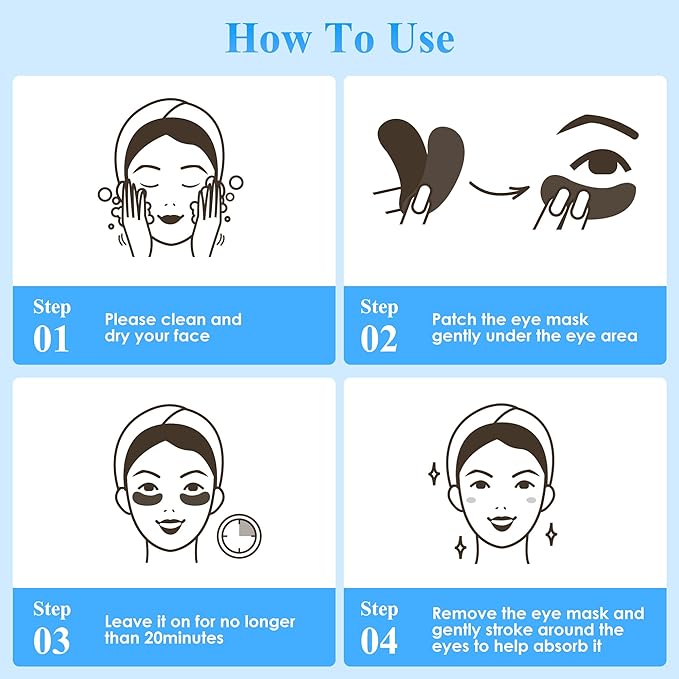 How To Use

Step 01 Please clean and dry your face

Step 02 Patch the eye mask gently under the eye area

Step 03 Leave it on for no longer than 20minutes

Step 04 Remove the eye mask and gently stroke around the eyes to help absorb it