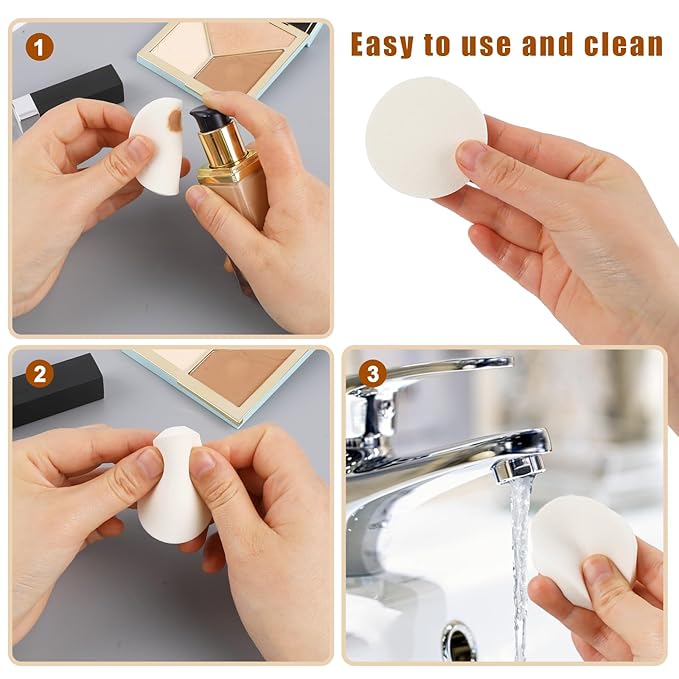 1

Easy to use and clean

2

3