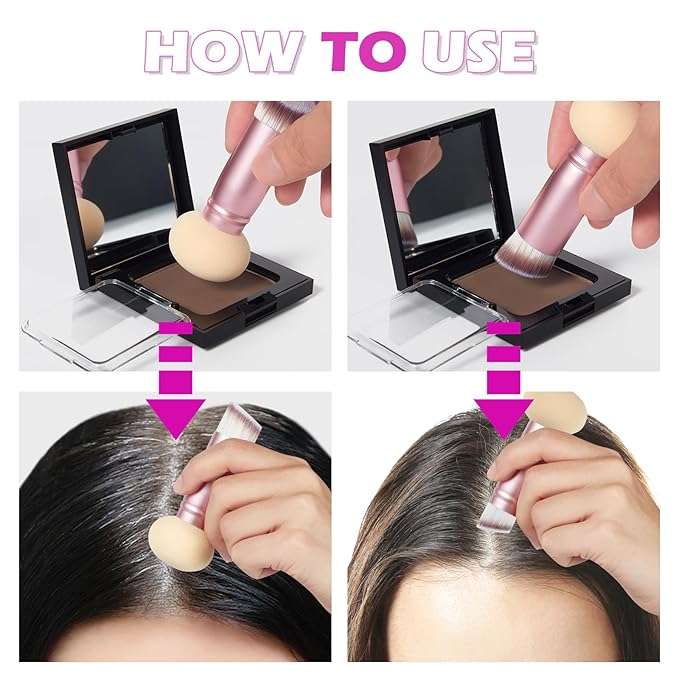 HOW TO USE