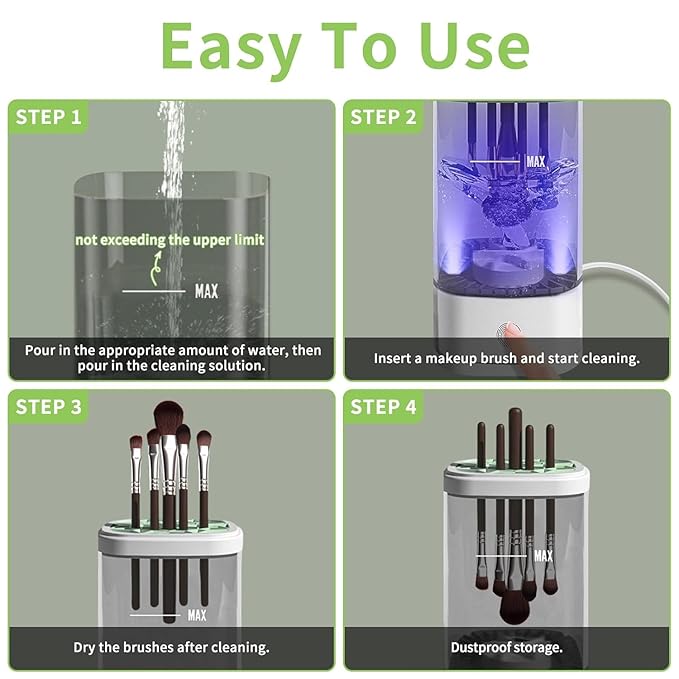 Easy To Use

STEP 1

not exceeding the upper limit

MAX

Pour in the appropriate amount of water, then pour in the cleaning solution.

STEP 2

MAX

Insert a makeup brush and start cleaning.

STEP 3

MAX

Dry the brushes after cleaning.

STEP 4

MAX

Dustproof storage.