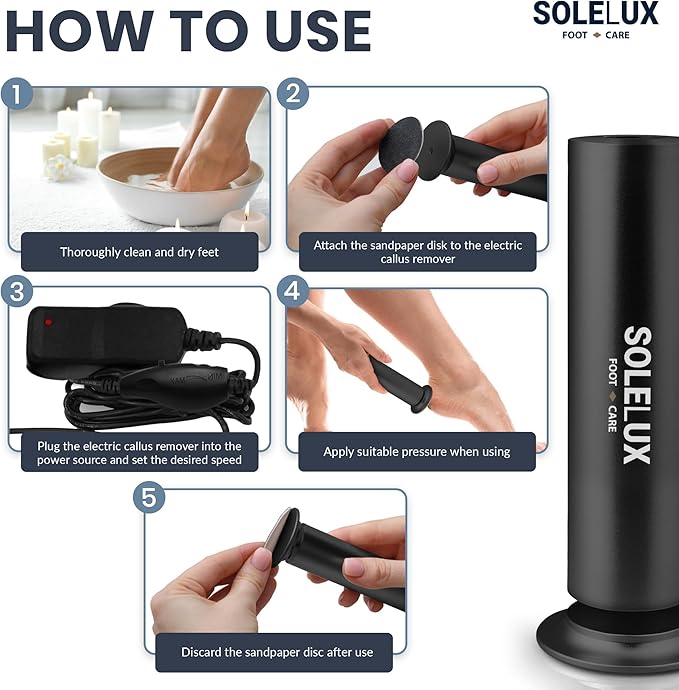 HOW TO USE

SOLELUX
FOOT CARE

1
Thoroughly clean and dry feet

2
Attach the sandpaper disk to the electric callus remover

3
MAX MIN
Plug the electric callus remover into the power source and set the desired speed

4
Apply suitable pressure when using

5
Discard the sandpaper disc after use

SOLELUX
FOOT CARE