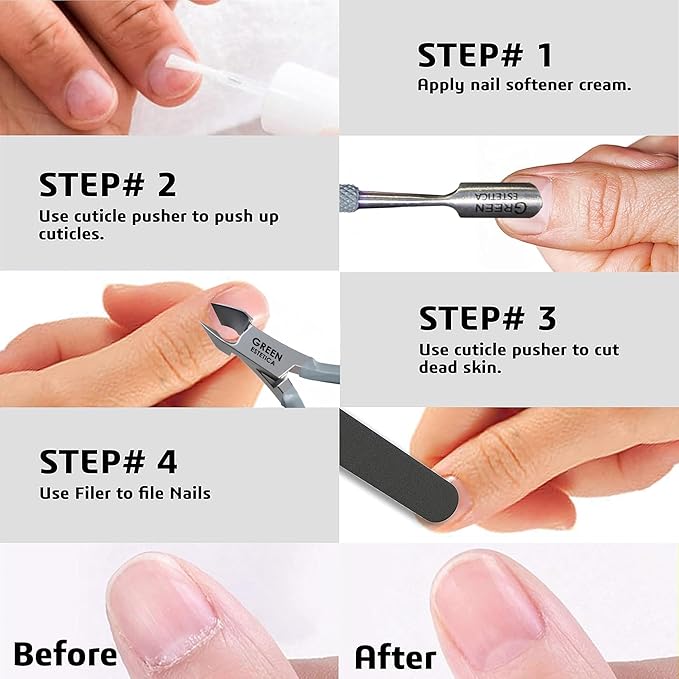 STEP# 1
Apply nail softener cream.

STEP# 2
Use cuticle pusher to push up cuticles.

GREEN ESTETICA

GREEN ESTETICA

STEP# 3
Use cuticle pusher to cut dead skin.

STEP# 4
Use Filer to file Nails

Before

After