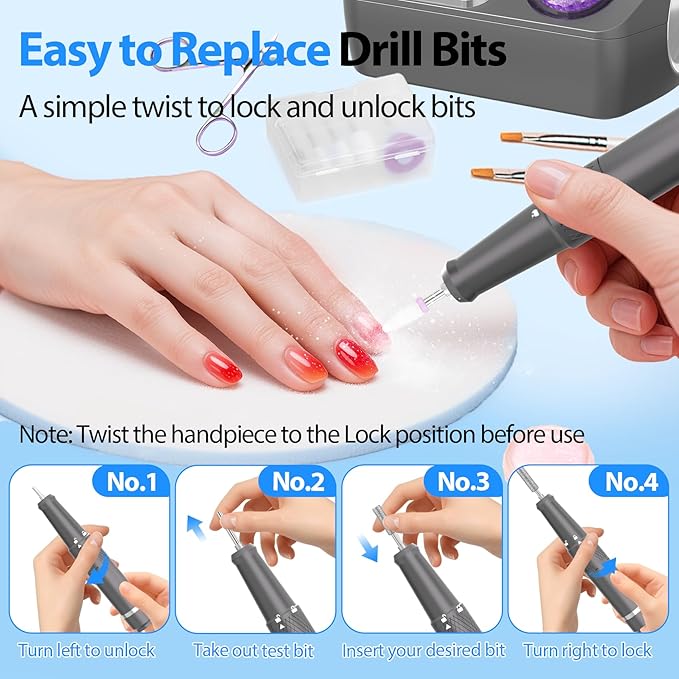 Easy to Replace Drill Bits

A simple twist to lock and unlock bits

Note: Twist the handpiece to the Lock position before use

No.1

Turn left to unlock

No.2

Take out test bit

No.3

Insert your desired bit

No.4

Turn right to lock