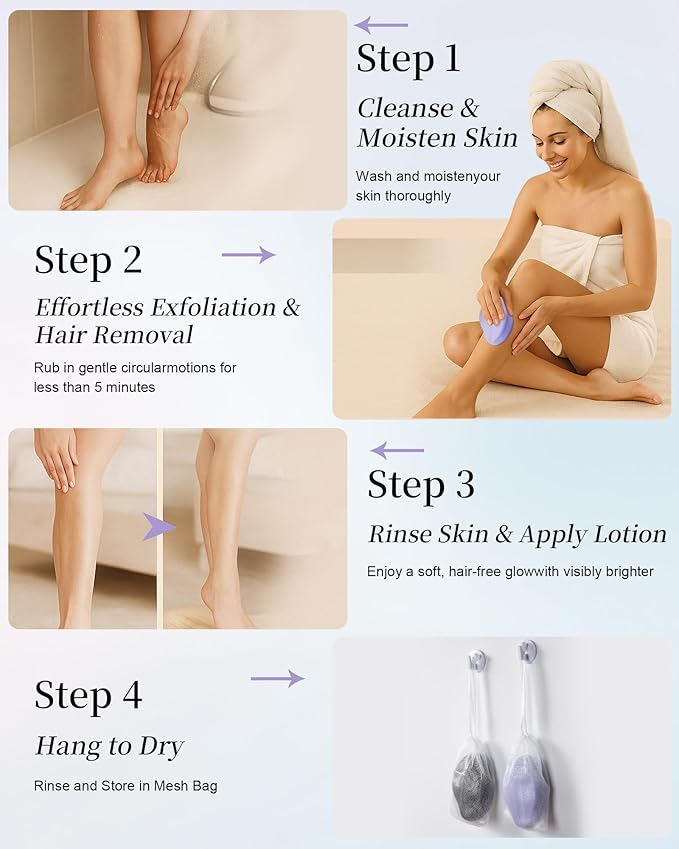 Step 1
Cleanse & Moisten Skin
Wash and moistenyour skin thoroughly

Step 2
Effortless Exfoliation & Hair Removal
Rub in gentle circularmotions for less than 5 minutes

Step 3
Rinse Skin & Apply Lotion
Enjoy a soft, hair-free glowwith visibly brighter

Step 4
Hang to Dry
Rinse and Store in Mesh Bag