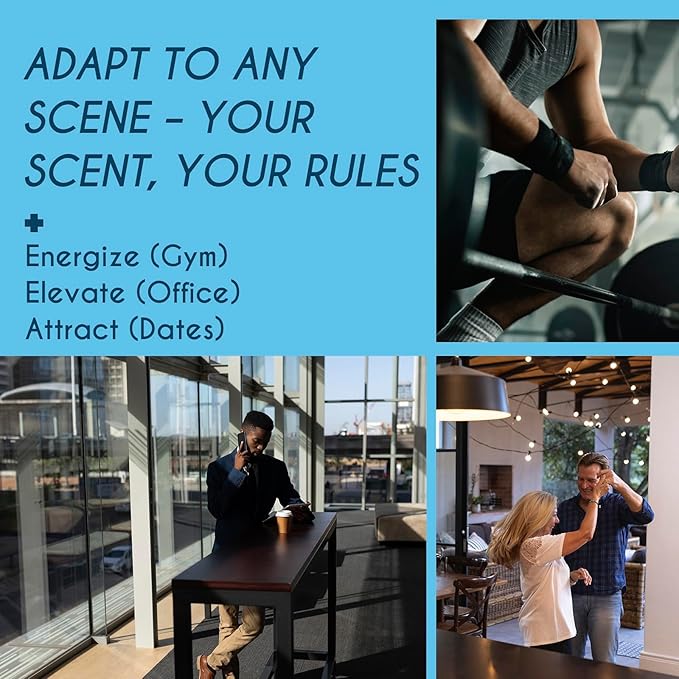 ADAPT TO ANY SCENE - YOUR SCENT, YOUR RULES

Energize (Gym)
Elevate (Office)
Attract (Dates)