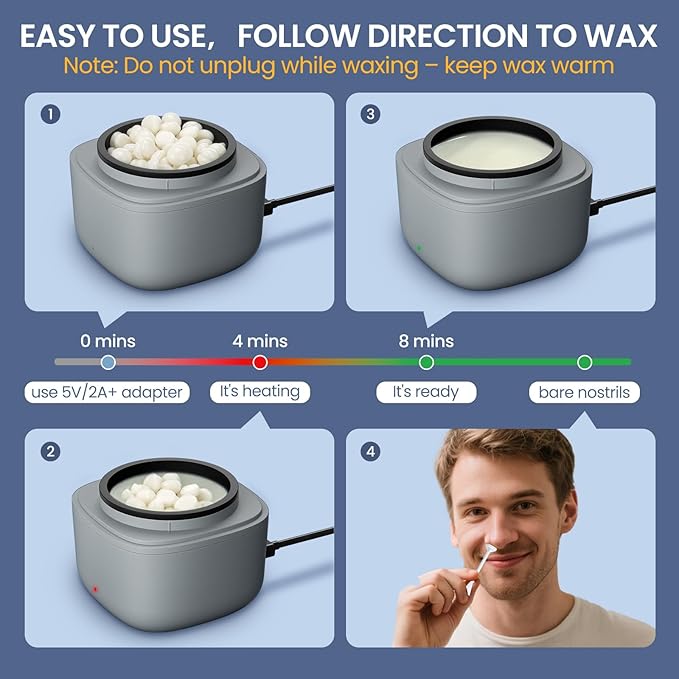 EASY TO USE, FOLLOW DIRECTION TO WAX
Note: Do not unplug while waxing – keep wax warm

1

3

0 mins
4 mins
8 mins

use 5V/2A+ adapter
It's heating
It's ready
bare nostrils

2

4