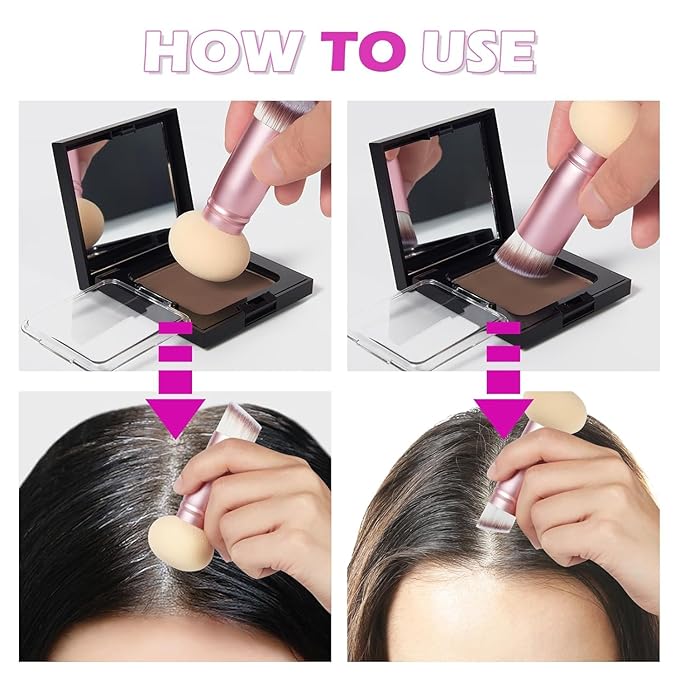 HOW TO USE