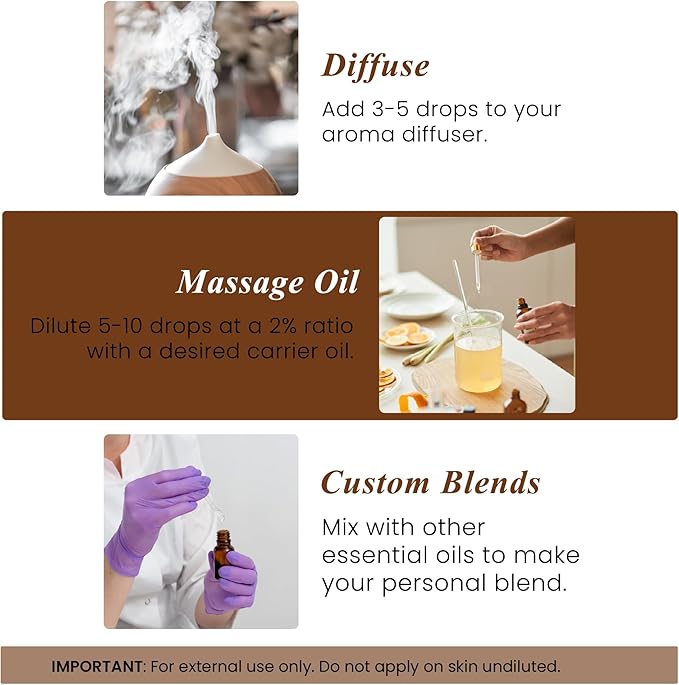 Diffuse

Add 3-5 drops to your aroma diffuser.

Massage Oil

Dilute 5-10 drops at a 2% ratio with a desired carrier oil.

Custom Blends

Mix with other essential oils to make your personal blend.

IMPORTANT: For external use only. Do not apply on skin undiluted.