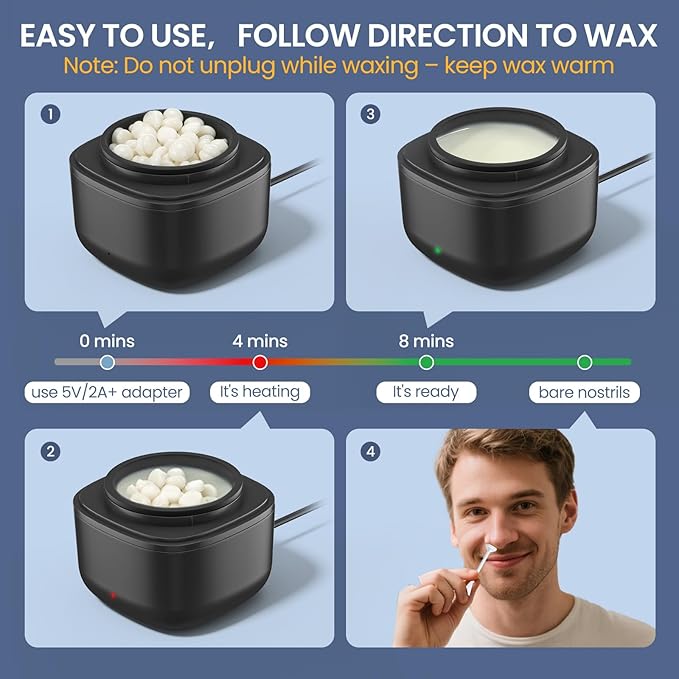 EASY TO USE, FOLLOW DIRECTION TO WAX
Note: Do not unplug while waxing – keep wax warm

1

3

0 mins
4 mins
8 mins

use 5V/2A+ adapter
It's heating
It's ready
bare nostrils

2

4