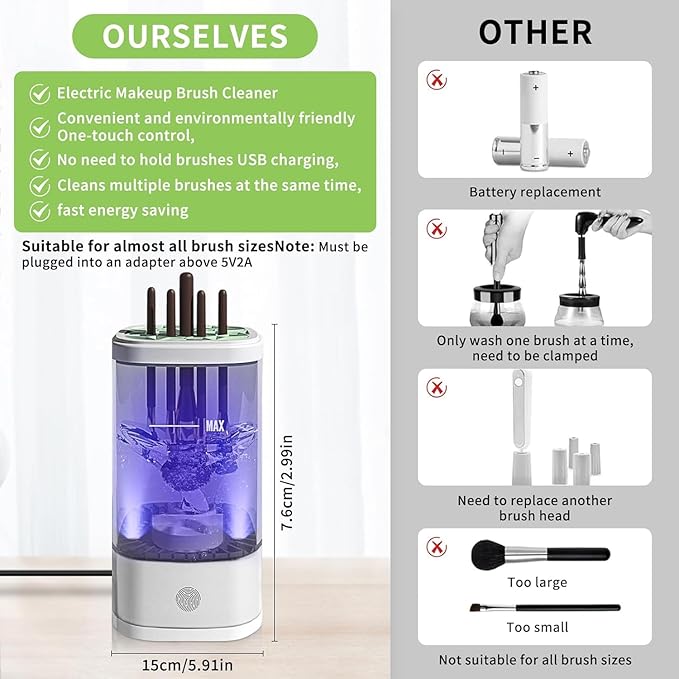 OURSELVES

Electric Makeup Brush Cleaner

Convenient and environmentally friendly One-touch control,

No need to hold brushes USB charging,

Cleans multiple brushes at the same time,

fast energy saving

Suitable for almost all brush sizesNote: Must be plugged into an adapter above 5V2A

MAX

7.6cm/2.99in

15cm/5.91in

OTHER

Battery replacement

Only wash one brush at a time, need to be clamped

Need to replace another brush head

Too large

Too small

Not suitable for all brush sizes