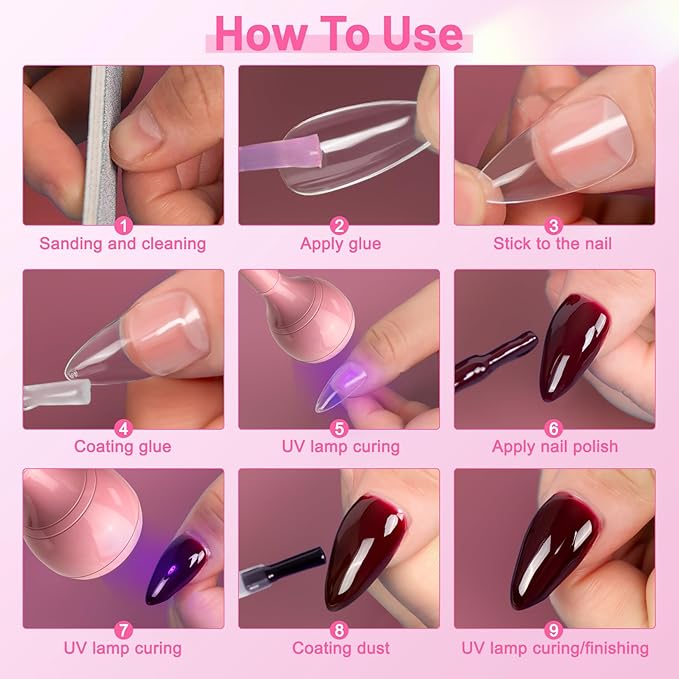 How To Use

1
Sanding and cleaning

2
Apply glue

3
Stick to the nail

4
Coating glue

5
UV lamp curing

6
Apply nail polish

7
UV lamp curing

8
Coating dust

9
UV lamp curing/finishing