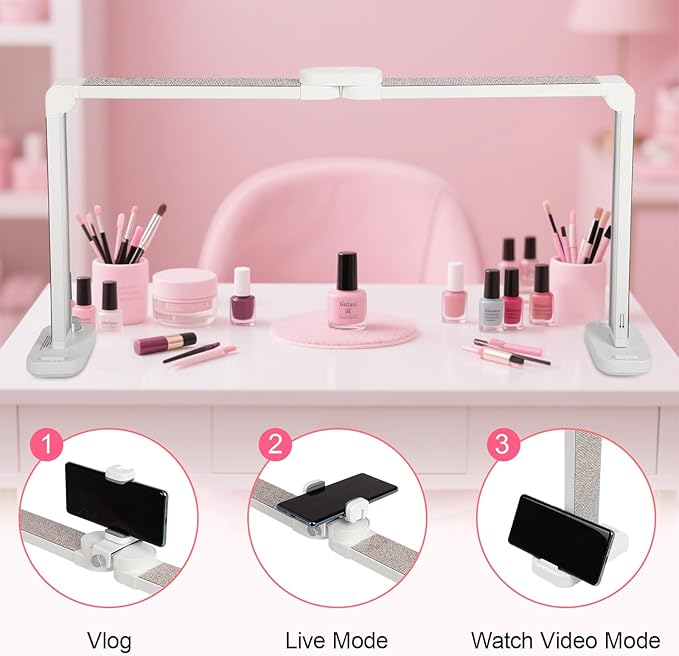 1
2
3

Vlog

Live Mode

Watch Video Mode