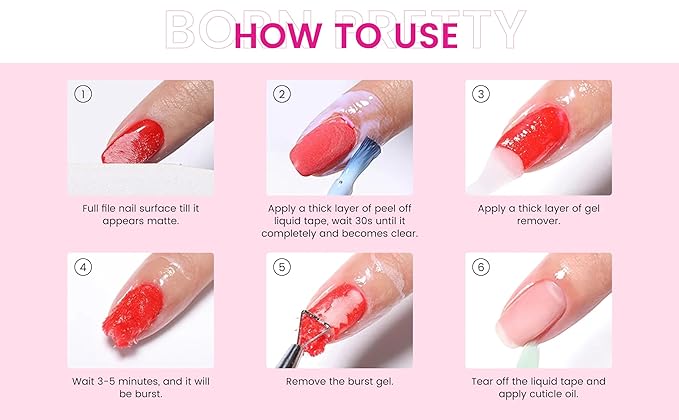 BORN PRETTY

HOW TO USE

1

Full file nail surface till it appears matte.

2

Apply a thick layer of peel off liquid tape, wait 30s until it completely and becomes clear.

3

Apply a thick layer of gel remover.

4

Wait 3-5 minutes, and it will be burst.

5

Remove the burst gel.

6

Tear off the liquid tape and apply cuticle oil.