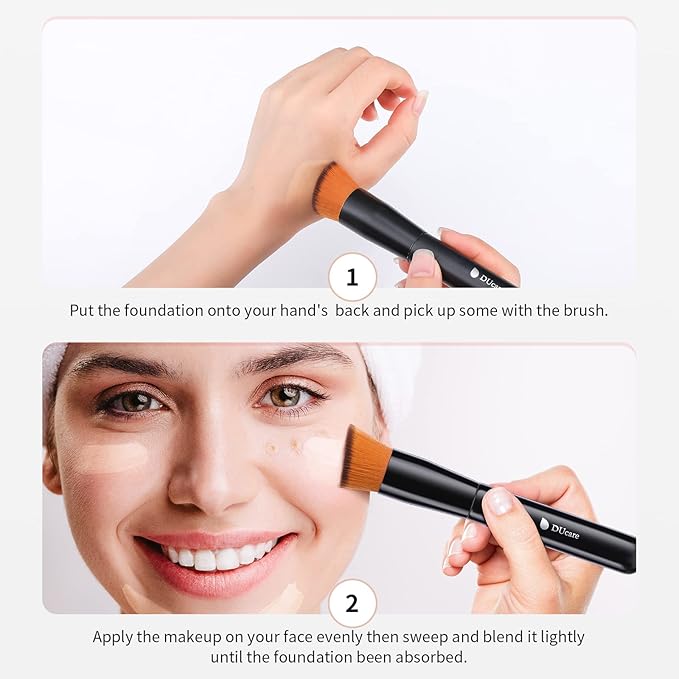 DUcare

1

Put the foundation onto your hand's back and pick up some with the brush.

DUcare

2

Apply the makeup on your face evenly then sweep and blend it lightly until the foundation been absorbed.