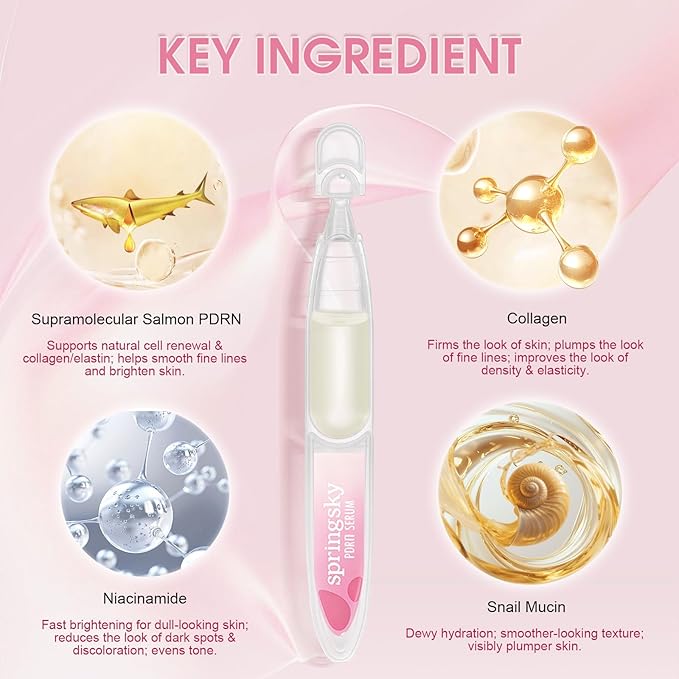 KEY INGREDIENT

Supramolecular Salmon PDRN

Supports natural cell renewal & collagen/elastin; helps smooth fine lines and brighten skin.

Collagen

Firms the look of skin; plumps the look of fine lines; improves the look of density & elasticity.

springsky
PDRN SERUM

Niacinamide

Fast brightening for dull-looking skin; reduces the look of dark spots & discoloration; evens tone.

Snail Mucin

Dewy hydration; smoother-looking texture; visibly plumper skin.