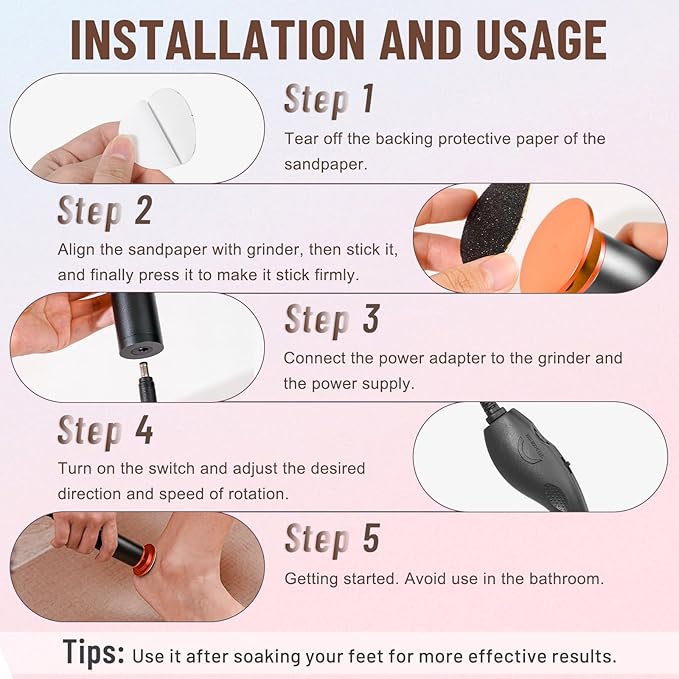 INSTALLATION AND USAGE

Step 1

Tear off the backing protective paper of the sandpaper.

Step 2

Align the sandpaper with grinder, then stick it, and finally press it to make it stick firmly.

Step 3

Connect the power adapter to the grinder and the power supply.

Step 4

Turn on the switch and adjust the desired direction and speed of rotation.

Step 5

Getting started. Avoid use in the bathroom.

Tips: Use it after soaking your feet for more effective results.