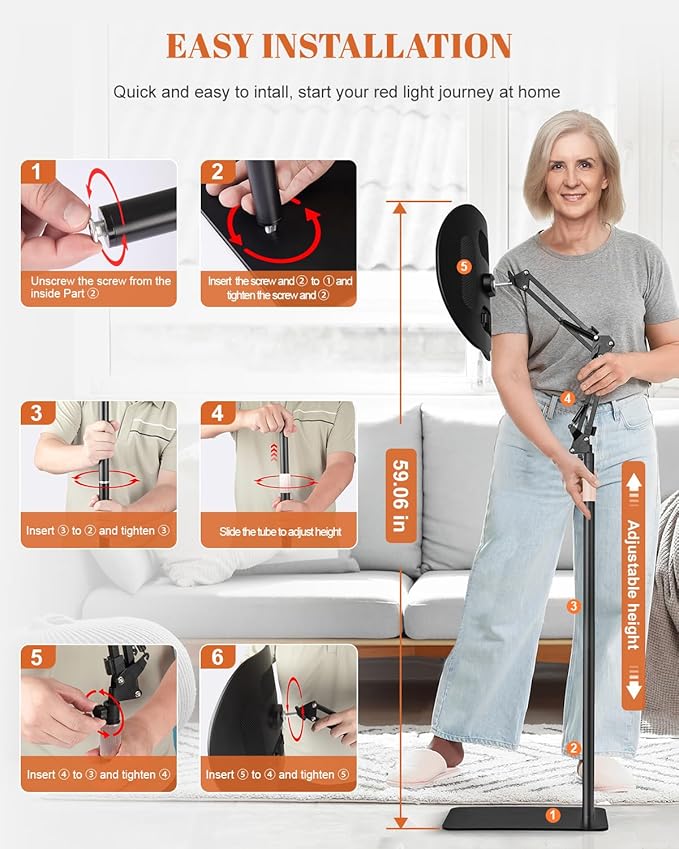 EASY INSTALLATION

Quick and easy to intall, start your red light journey at home

1
Unscrew the screw from the inside Part ②

2
Insert the screw and ② to ① and tighten the screw and ②

3
Insert ③ to ② and tighten ③

4
Slide the tube to adjust height

5
Insert ④ to ③ and tighten ④

6
Insert ⑤ to ④ and tighten ⑤

59.06 in

Adjustable height

5
4
3
2
1