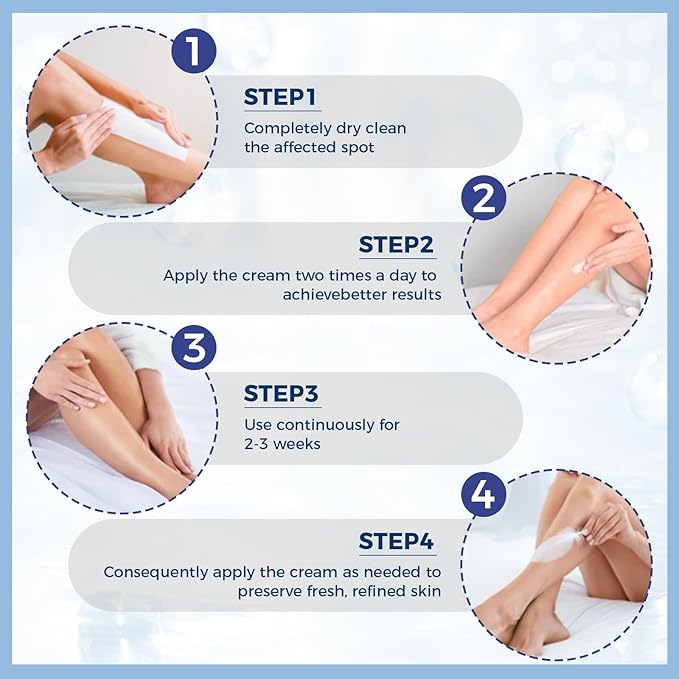 1

STEP1

Completely dry clean the affected spot

2

STEP2

Apply the cream two times a day to achievebetter results

3

STEP3

Use continuously for 2-3 weeks

4

STEP4

Consequently apply the cream as needed to preserve fresh, refined skin