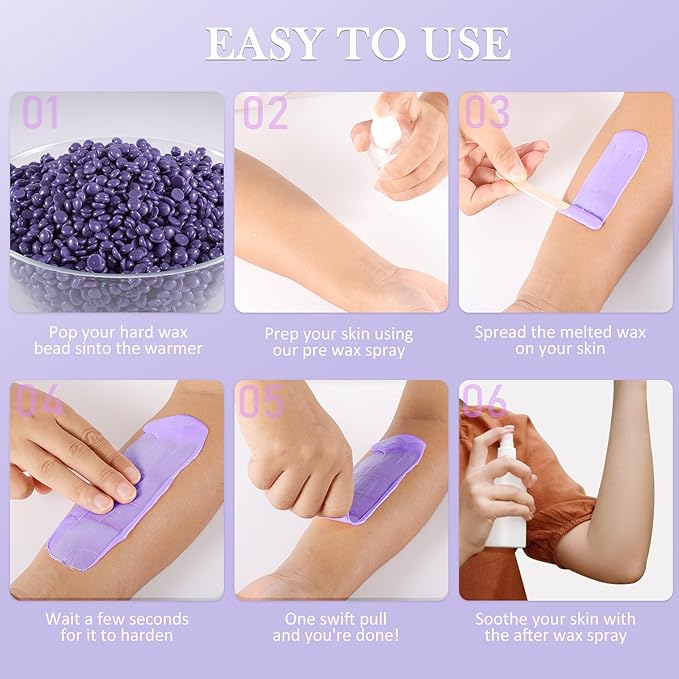 EASY TO USE

01

Pop your hard wax bead sinto the warmer

02

Prep your skin using our pre wax spray

03

Spread the melted wax on your skin

04

Wait a few seconds for it to harden

05

One swift pull and you're done!

06

Soothe your skin with the after wax spray