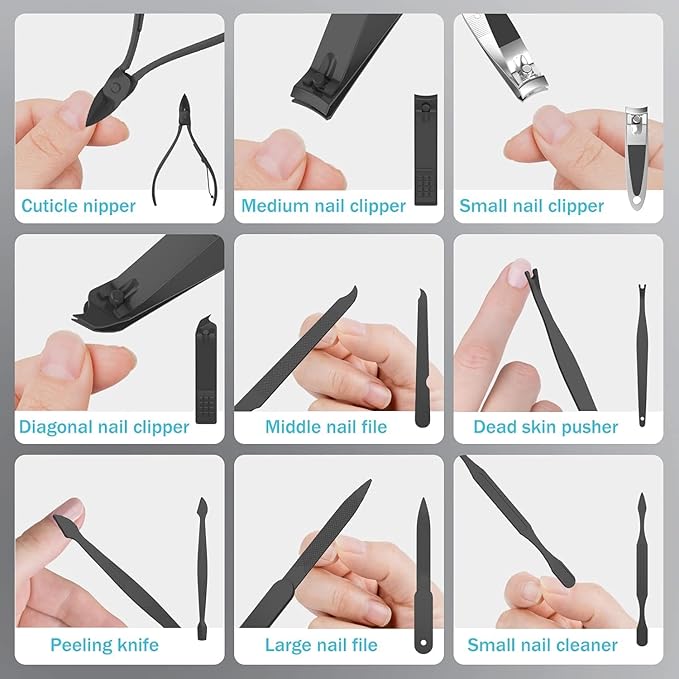 Cuticle nipper

Medium nail clipper

Small nail clipper

Diagonal nail clipper

Middle nail file

Dead skin pusher

Peeling knife

Large nail file

Small nail cleaner