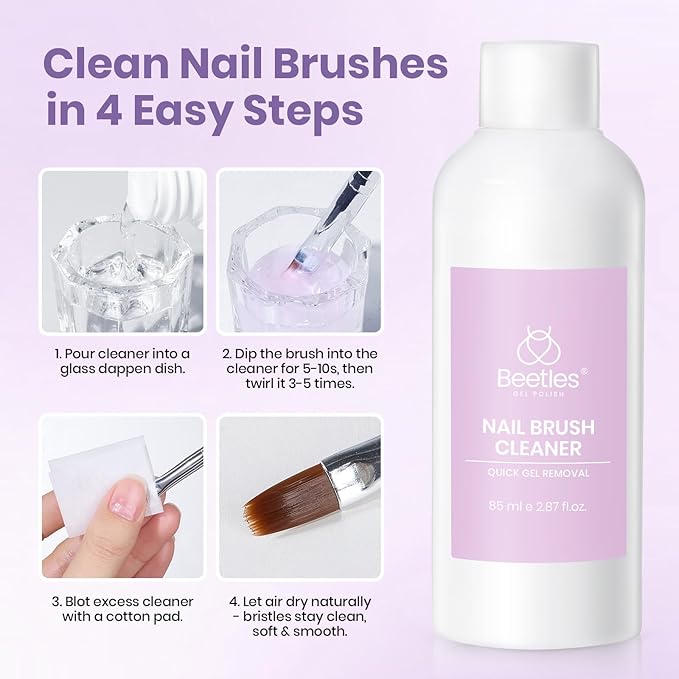 Clean Nail Brushes in 4 Easy Steps

1. Pour cleaner into a glass dappen dish.

2. Dip the brush into the cleaner for 5-10s, then twirl it 3-5 times.

3. Blot excess cleaner with a cotton pad.

4. Let air dry naturally - bristles stay clean, soft & smooth.

Beetles®
GEL POLISH

NAIL BRUSH CLEANER

QUICK GEL REMOVAL

85 ml e 2.87 fl.oz.