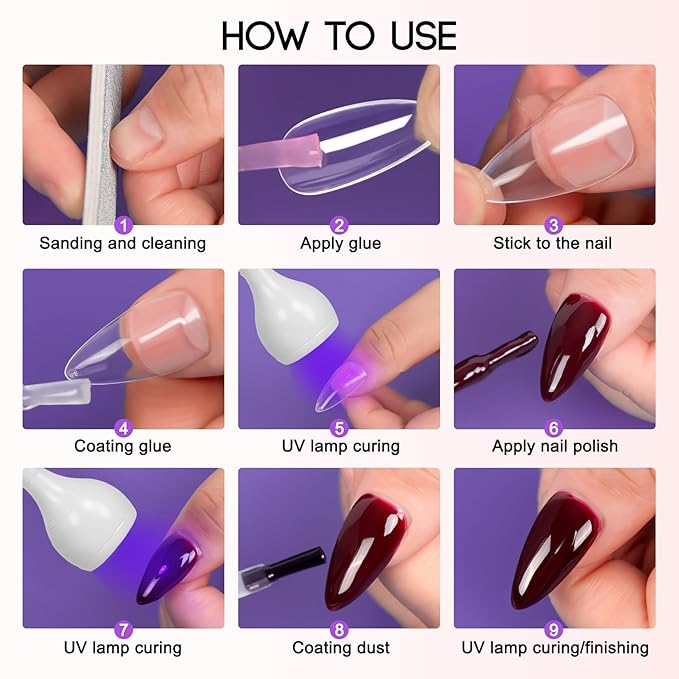 HOW TO USE

1
Sanding and cleaning

2
Apply glue

3
Stick to the nail

4
Coating glue

5
UV lamp curing

6
Apply nail polish

7
UV lamp curing

8
Coating dust

9
UV lamp curing/finishing