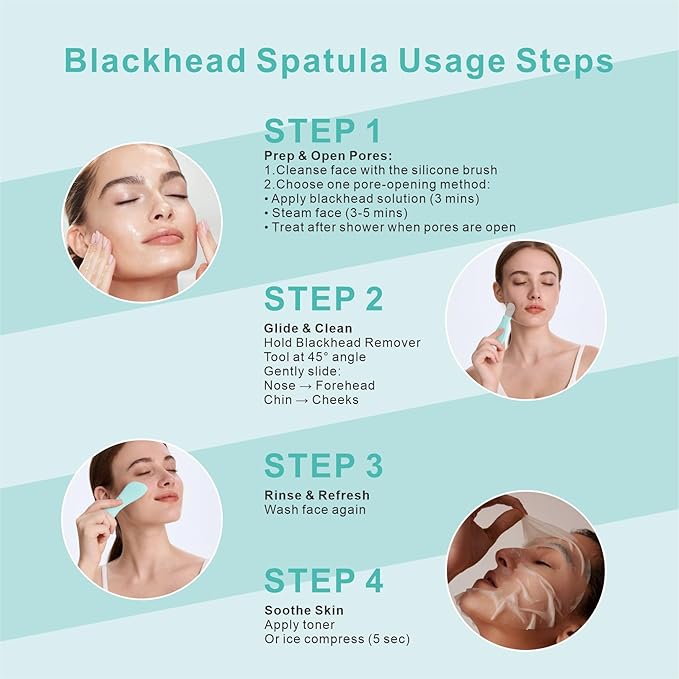 Blackhead Spatula Usage Steps

STEP 1

Prep & Open Pores:
1.Cleanse face with the silicone brush
2.Choose one pore-opening method:
• Apply blackhead solution (3 mins)
• Steam face (3-5 mins)
• Treat after shower when pores are open

STEP 2

Glide & Clean
Hold Blackhead Remover Tool at 45° angle
Gently slide:
Nose → Forehead
Chin → Cheeks

STEP 3

Rinse & Refresh
Wash face again

STEP 4

Soothe Skin
Apply toner
Or ice compress (5 sec)