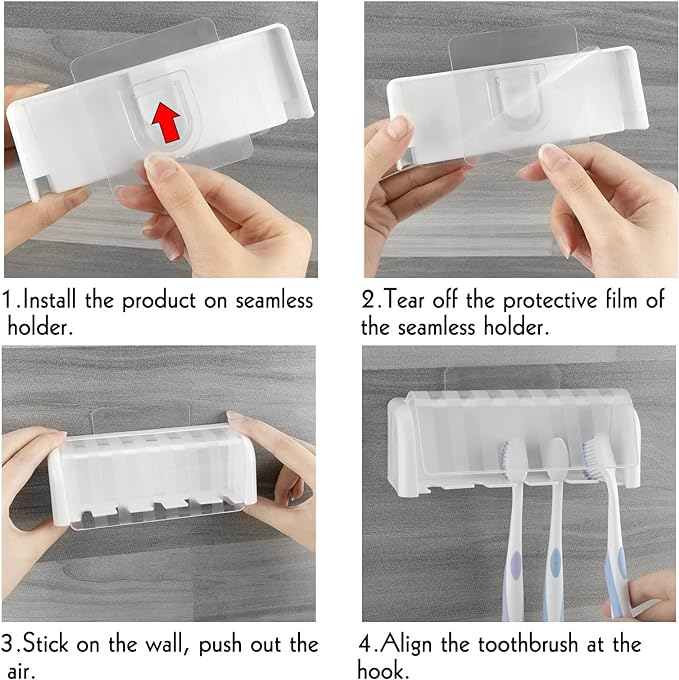 1.Install the product on seamless holder.

2.Tear off the protective film of the seamless holder.

3.Stick on the wall, push out the air.

4.Align the toothbrush at the hook.