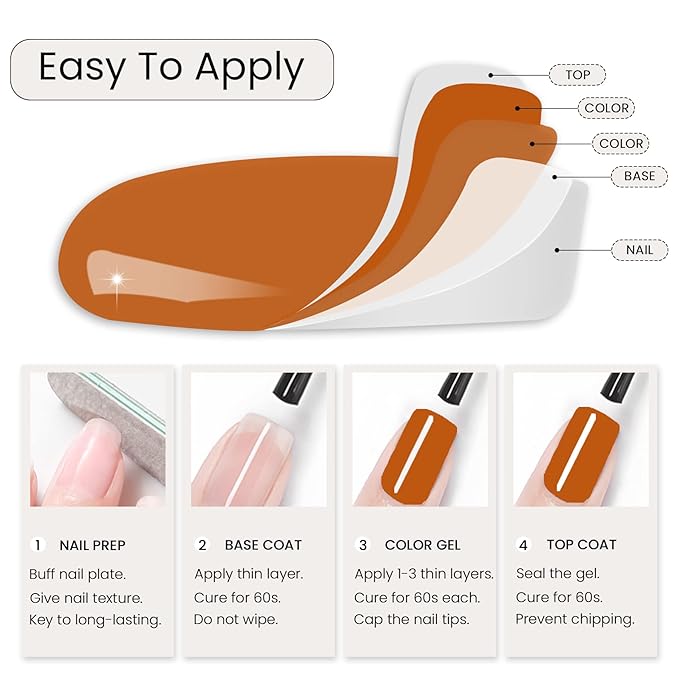 Easy To Apply

TOP
COLOR
COLOR
BASE
NAIL

1 NAIL PREP
Buff nail plate.
Give nail texture.
Key to long-lasting.

2 BASE COAT
Apply thin layer.
Cure for 60s.
Do not wipe.

3 COLOR GEL
Apply 1-3 thin layers.
Cure for 60s each.
Cap the nail tips.

4 TOP COAT
Seal the gel.
Cure for 60s.
Prevent chipping.