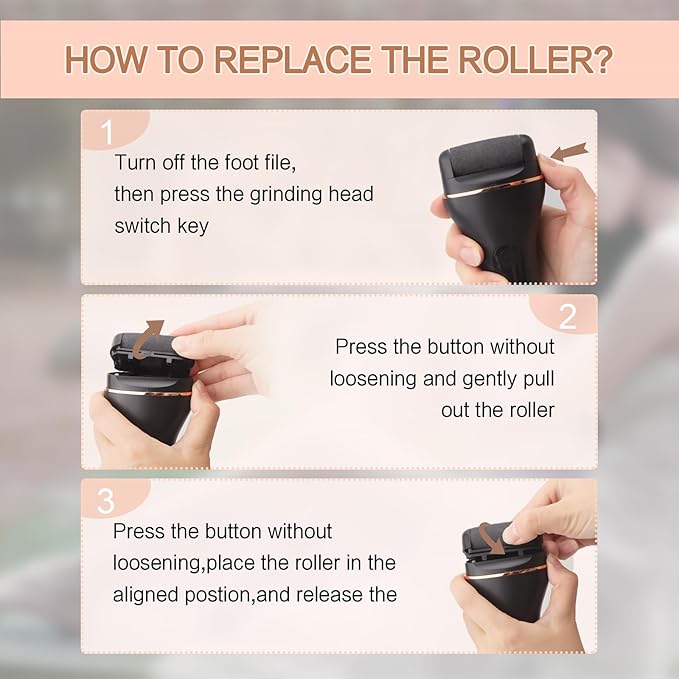 HOW TO REPLACE THE ROLLER?

1
Turn off the foot file, then press the grinding head switch key

2
Press the button without loosening and gently pull out the roller

3
Press the button without loosening,place the roller in the aligned postion,and release the