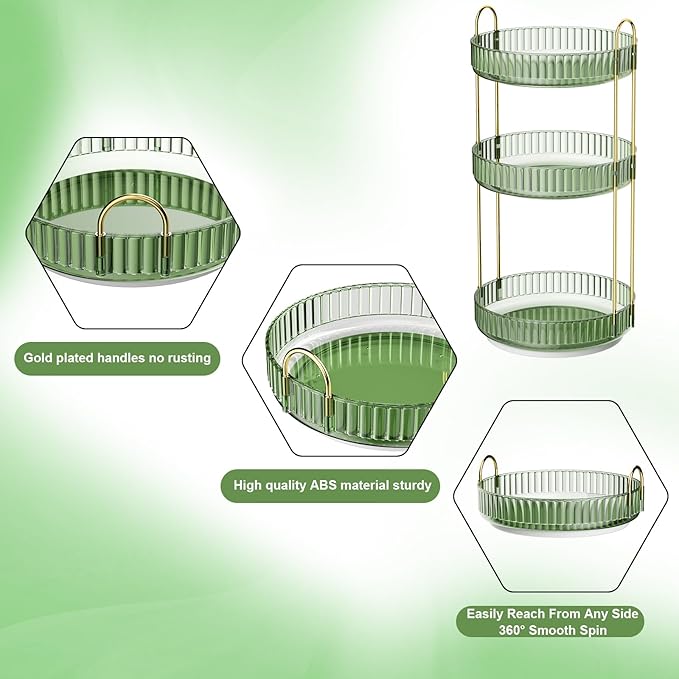 Gold plated handles no rusting

High quality ABS material sturdy

Easily Reach From Any Side
360° Smooth Spin