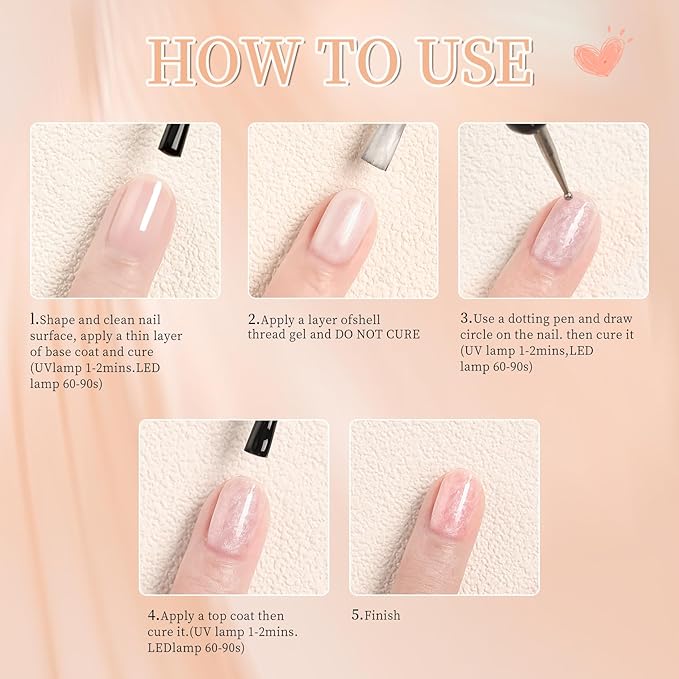 HOW TO USE

1.Shape and clean nail surface, apply a thin layer of base coat and cure (UVlamp 1-2mins.LED lamp 60-90s)

2.Apply a layer ofshell thread gel and DO NOT CURE

3.Use a dotting pen and draw circle on the nail. then cure it (UV lamp 1-2mins,LED lamp 60-90s)

4.Apply a top coat then cure it.(UV lamp 1-2mins. LEDlamp 60-90s)

5.Finish