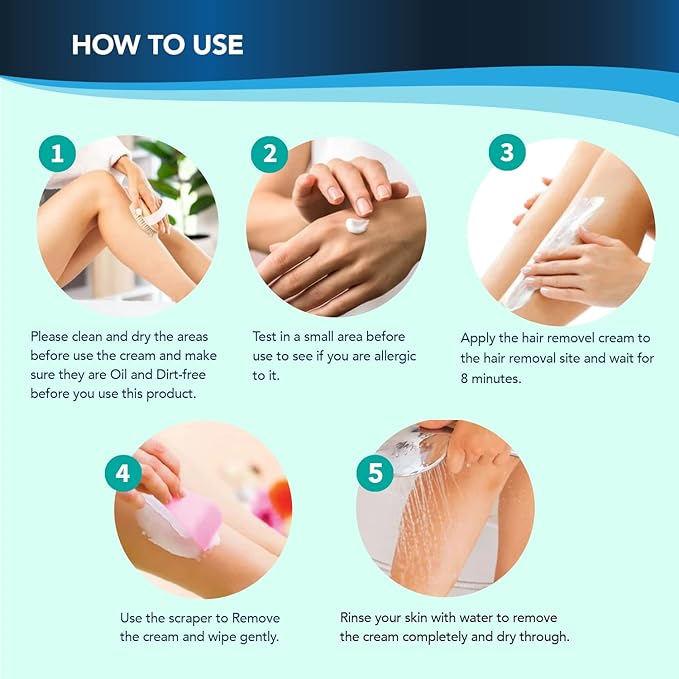 HOW TO USE

1

Please clean and dry the areas before use the cream and make sure they are Oil and Dirt-free before you use this product.

2

Test in a small area before use to see if you are allergic to it.

3

Apply the hair removel cream to the hair removal site and wait for 8 minutes.

4

Use the scraper to Remove the cream and wipe gently.

5

Rinse your skin with water to remove the cream completely and dry through.