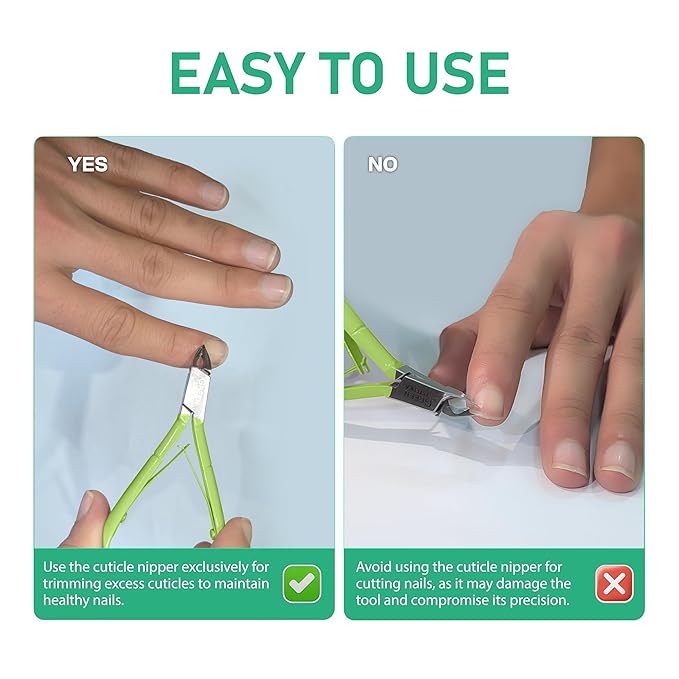 EASY TO USE

YES

Use the cuticle nipper exclusively for trimming excess cuticles to maintain healthy nails.

NO

Avoid using the cuticle nipper for cutting nails, as it may damage the tool and compromise its precision.