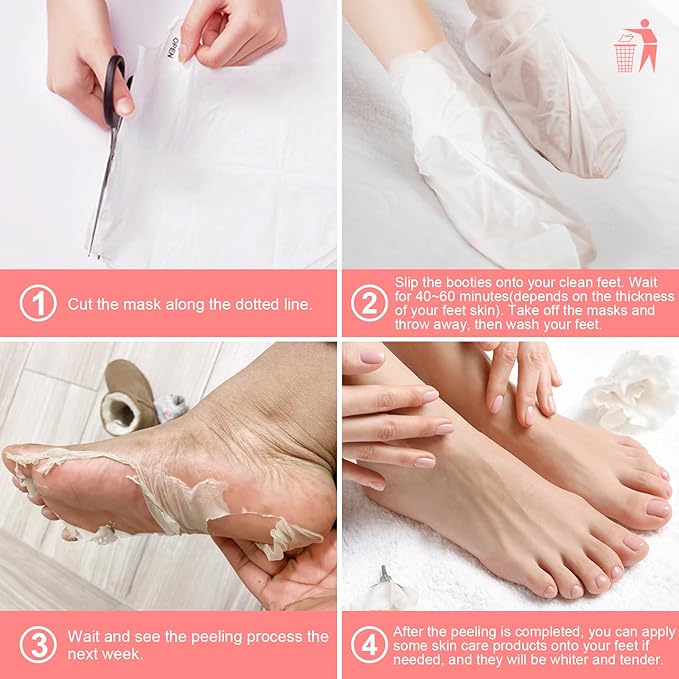 OPEN

1 Cut the mask along the dotted line.

2 Slip the booties onto your clean feet. Wait for 40~60 minutes(depends on the thickness of your feet skin). Take off the masks and throw away, then wash your feet.

3 Wait and see the peeling process the next week.

4 After the peeling is completed, you can apply some skin care products onto your feet if needed, and they will be whiter and tender.