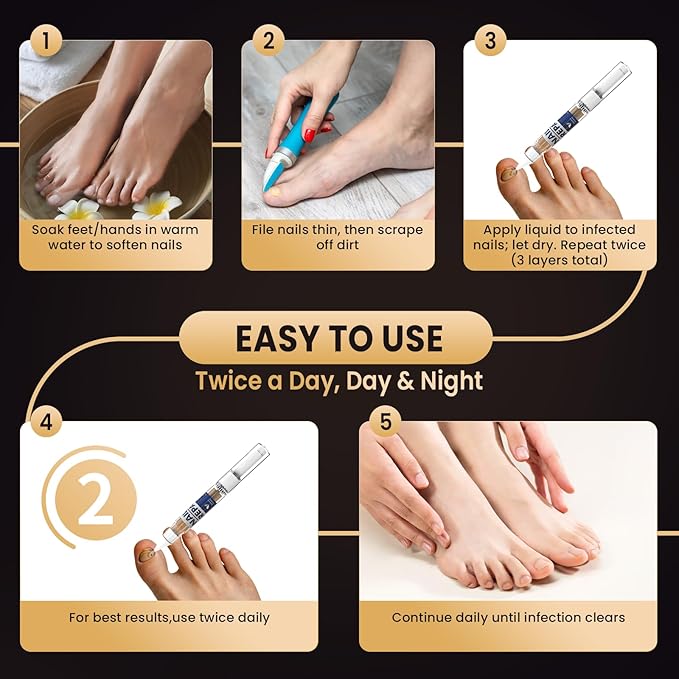 1

Soak feet/hands in warm water to soften nails

2

File nails thin, then scrape off dirt

3

Apply liquid to infected nails; let dry. Repeat twice (3 layers total)

EASY TO USE

Twice a Day, Day & Night

4

2

For best results,use twice daily

5

Continue daily until infection clears