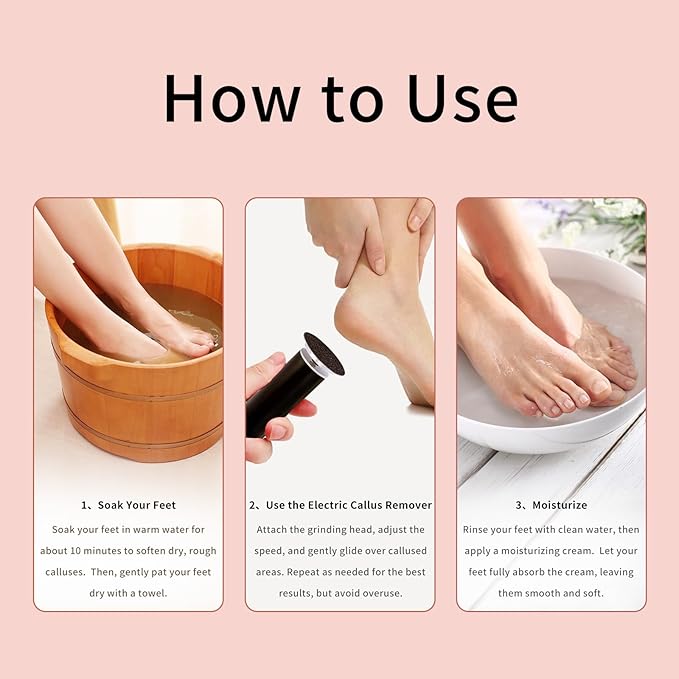 How to Use

1、Soak Your Feet

Soak your feet in warm water for about 10 minutes to soften dry, rough calluses. Then, gently pat your feet dry with a towel.

2、Use the Electric Callus Remover

Attach the grinding head, adjust the speed, and gently glide over callused areas. Repeat as needed for the best results, but avoid overuse.

3、Moisturize

Rinse your feet with clean water, then apply a moisturizing cream. Let your feet fully absorb the cream, leaving them smooth and soft.