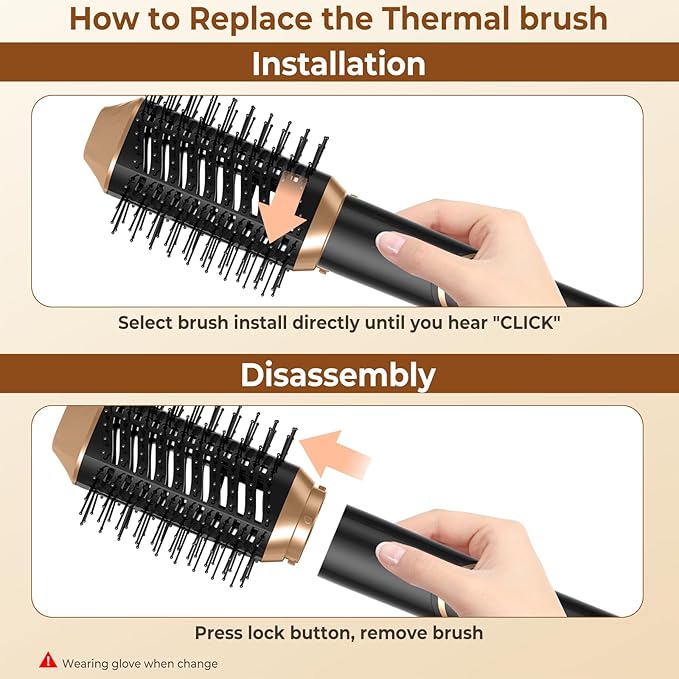 How to Replace the Thermal brush

Installation

Select brush install directly until you hear "CLICK"

Disassembly

Press lock button, remove brush

Wearing glove when change