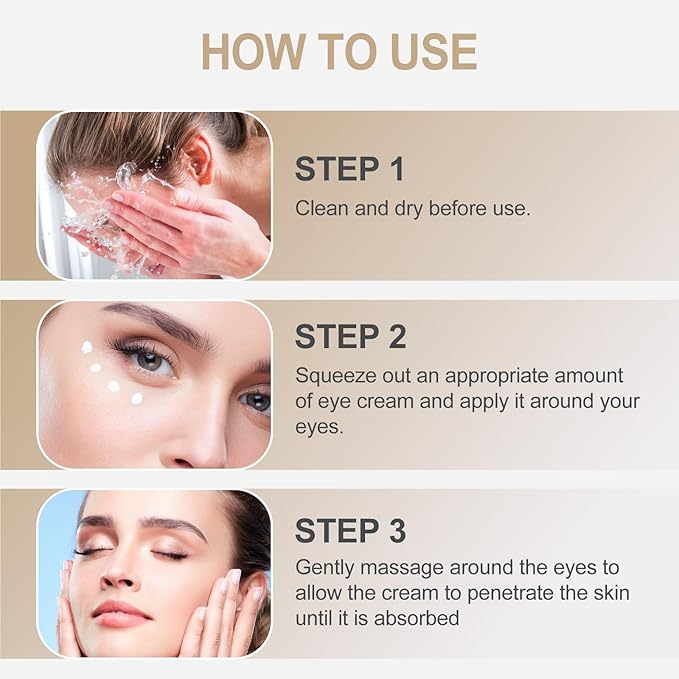 HOW TO USE

STEP 1
Clean and dry before use.

STEP 2
Squeeze out an appropriate amount of eye cream and apply it around your eyes.

STEP 3
Gently massage around the eyes to allow the cream to penetrate the skin until it is absorbed