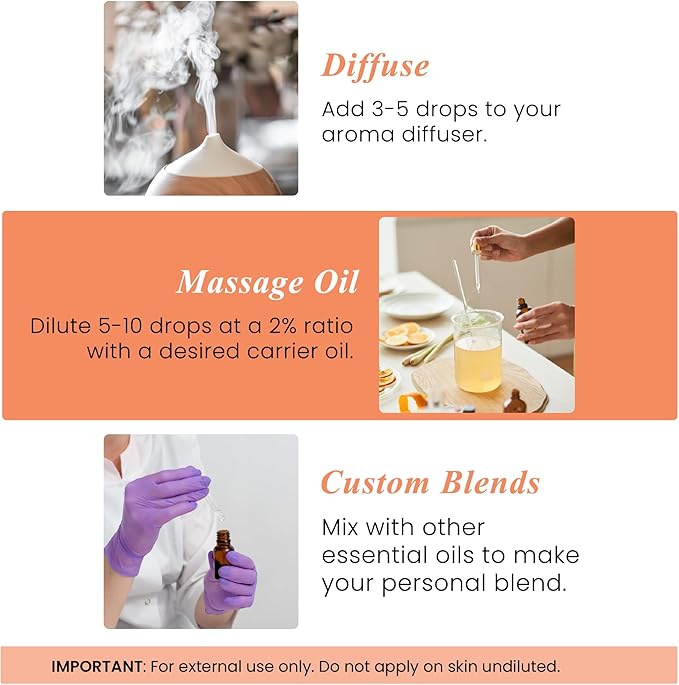 Diffuse

Add 3-5 drops to your aroma diffuser.

Massage Oil

Dilute 5-10 drops at a 2% ratio with a desired carrier oil.

Custom Blends

Mix with other essential oils to make your personal blend.

IMPORTANT: For external use only. Do not apply on skin undiluted.