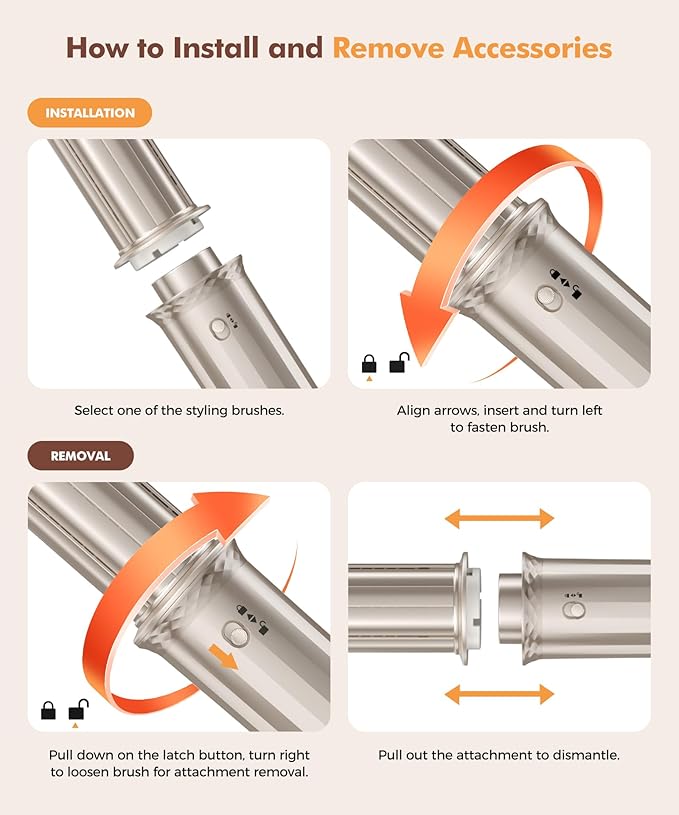 How to Install and Remove Accessories

INSTALLATION

Select one of the styling brushes.

Align arrows, insert and turn left to fasten brush.

REMOVAL

Pull down on the latch button, turn right to loosen brush for attachment removal.

Pull out the attachment to dismantle.