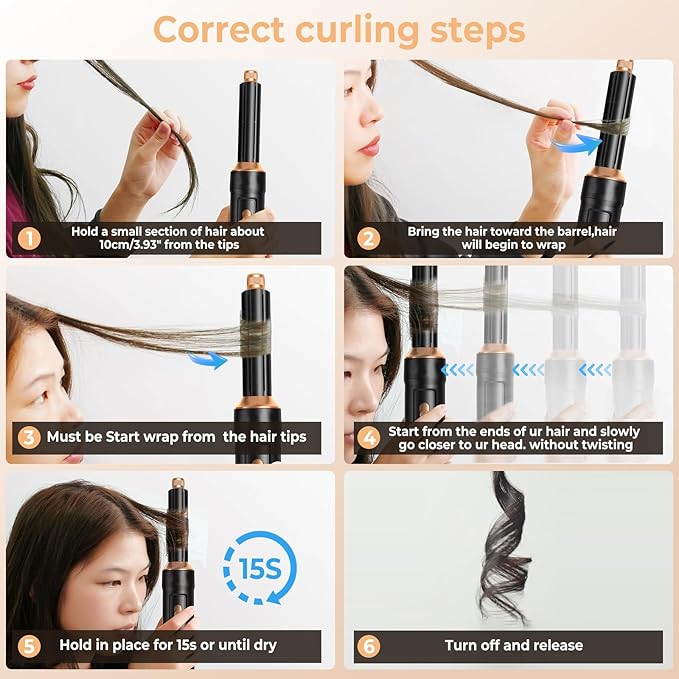 Correct curling steps

1 Hold a small section of hair about 10cm/3.93" from the tips

2 Bring the hair toward the barrel,hair will begin to wrap

3 Must be Start wrap from the hair tips

4 Start from the ends of ur hair and slowly go closer to ur head. without twisting

15S

5 Hold in place for 15s or until dry

6 Turn off and release