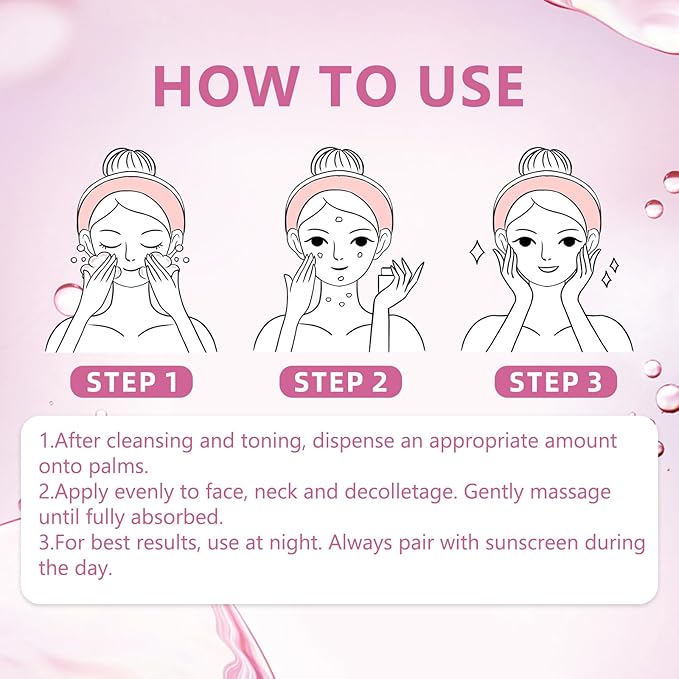 HOW TO USE

STEP 1

STEP 2

STEP 3

1.After cleansing and toning, dispense an appropriate amount onto palms.
2.Apply evenly to face, neck and decolletage. Gently massage until fully absorbed.
3.For best results, use at night. Always pair with sunscreen during the day.