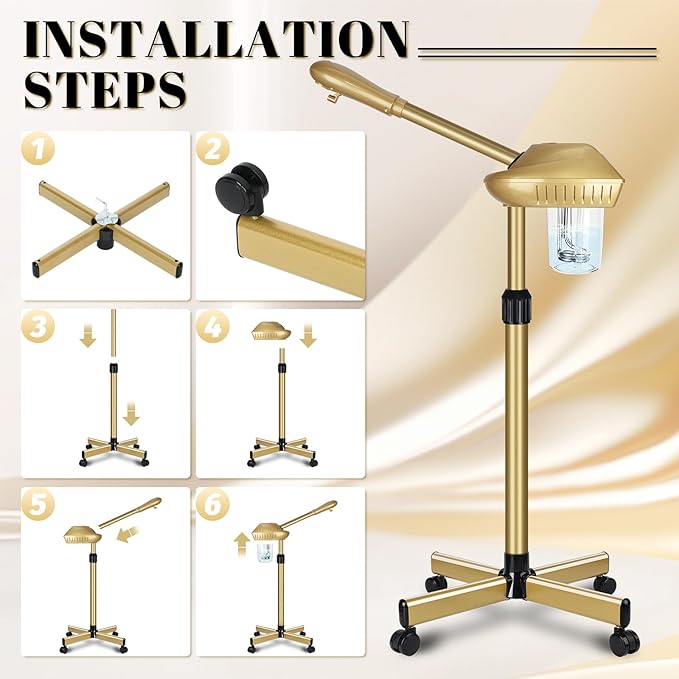 INSTALLATION STEPS

1

2

3

4

5

6