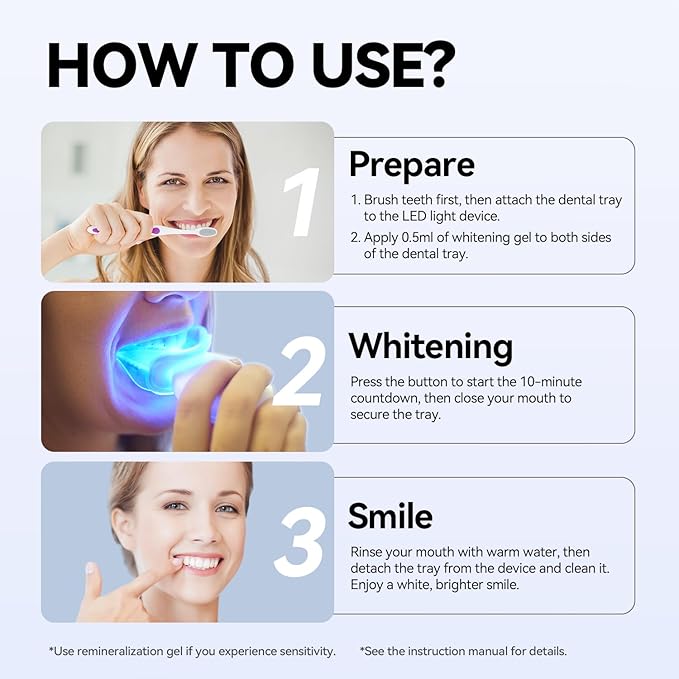 HOW TO USE?

1

Prepare

1. Brush teeth first, then attach the dental tray to the LED light device.

2. Apply 0.5ml of whitening gel to both sides of the dental tray.

2

Whitening

Press the button to start the 10-minute countdown, then close your mouth to secure the tray.

3

Smile

Rinse your mouth with warm water, then detach the tray from the device and clean it. Enjoy a white, brighter smile.

*Use remineralization gel if you experience sensitivity. *See the instruction manual for details.