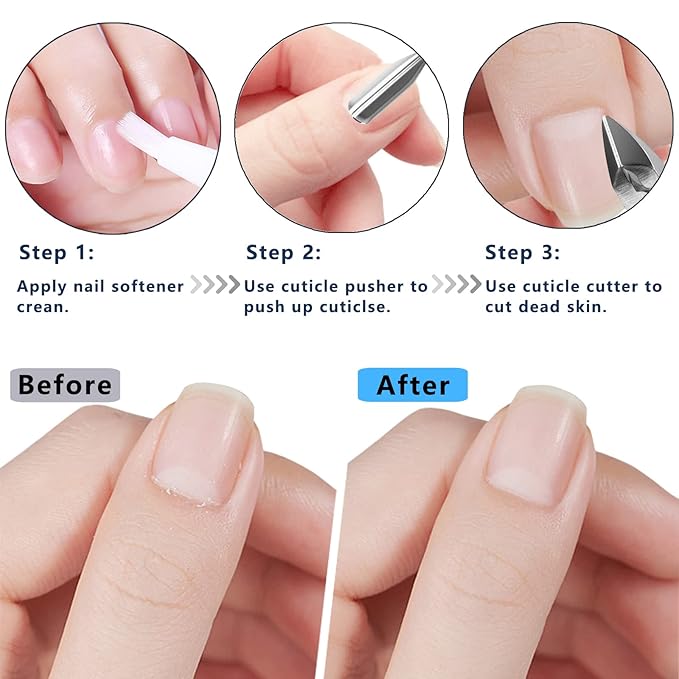 Step 1:

Apply nail softener crean.

Step 2:

Use cuticle pusher to push up cuticlse.

Step 3:

Use cuticle cutter to cut dead skin.

Before

After