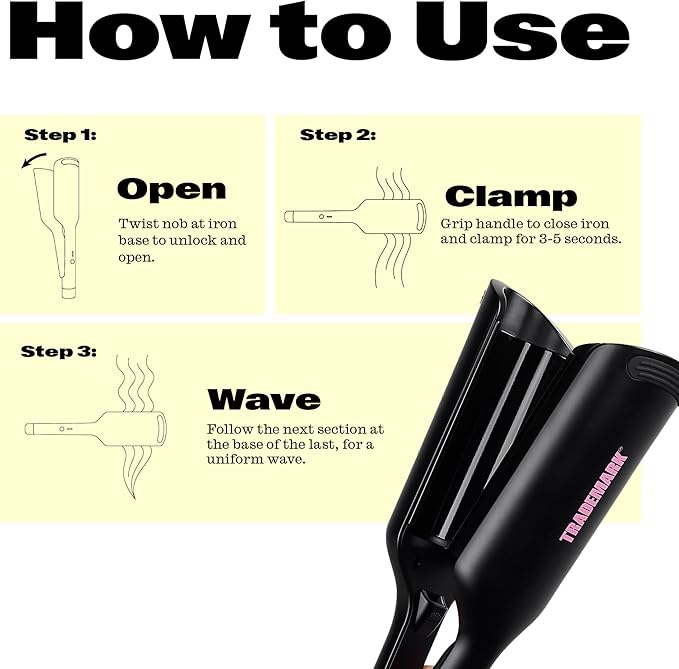 How to Use

Step 1:

Open

Twist nob at iron base to unlock and open.

Step 2:

Clamp

Grip handle to close iron and clamp for 3-5 seconds.

Step 3:

Wave

Follow the next section at the base of the last, for a uniform wave.

TRADEMARK